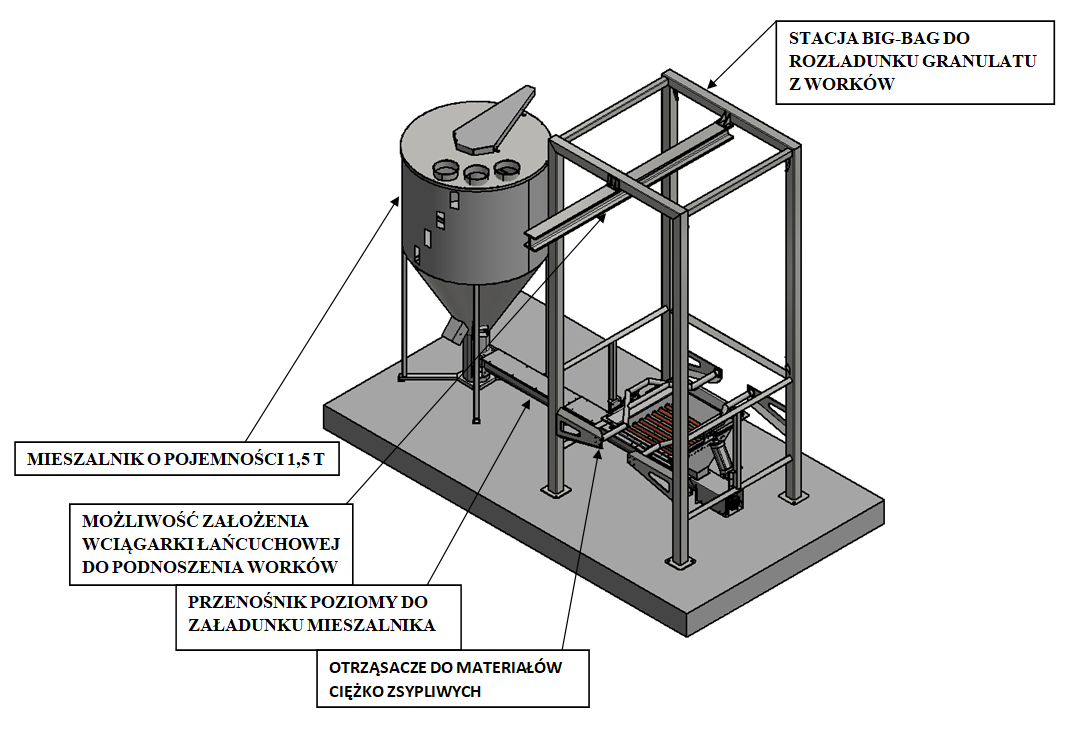 STACJA BIG-BAG DO ROZŁADUNKU GRANULATU Z WORKÓW

MIESZALNIK O POJEMNOŚCI 1,5 T

MOŻLIWOŚĆ ZAŁOŻENIA WCIĄGARKI ŁAŃCUCHOWEJ DO PODNOSZENIA WORKÓW

PRZENOŚNIK POZIOMY DO ZAŁADUNKU MIESZALNIKA

OTRZĄSACZE DO MATERIAŁÓW CIĘŻKO ZSYPLIWYCH